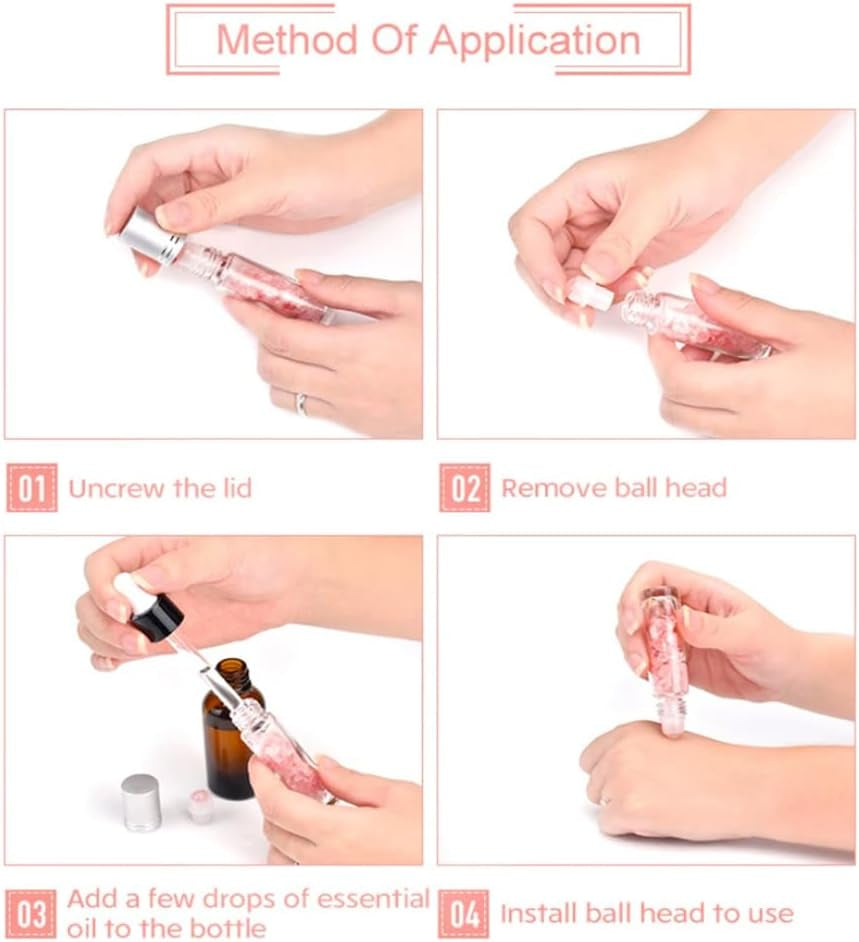 Method Of Application

01 Uncrew the lid

02 Remove ball head

03 Add a few drops of essential oil to the bottle

04 Install ball head to use